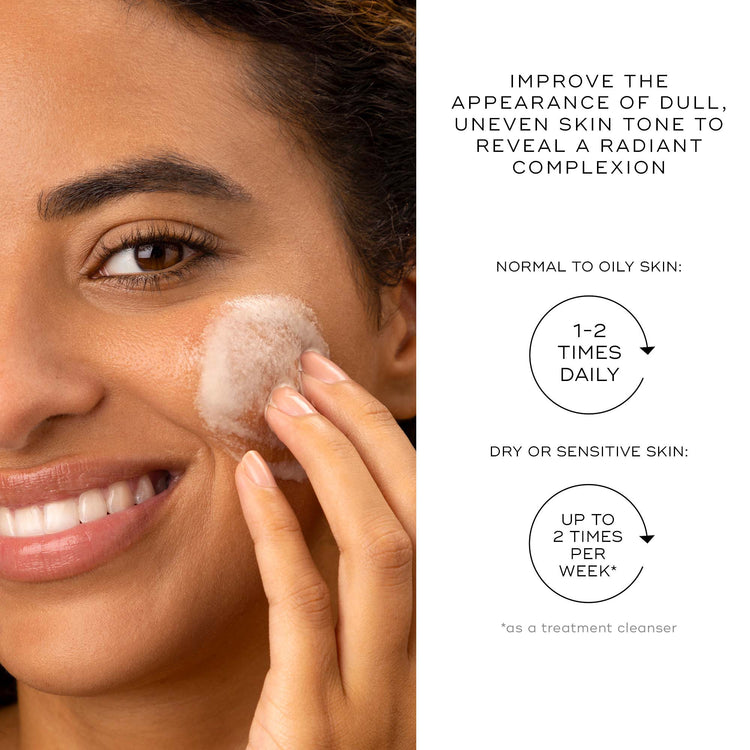 IMPROVE THE APPEARANCE OF DULL, UNEVEN SKIN TONE TO REVEAL A RADIANT COMPLEXION

NORMAL TO OILY SKIN:

1-2 TIMES DAILY

DRY OR SENSITIVE SKIN:

UP TO 2 TIMES PER WEEK*

*as a treatment cleanser