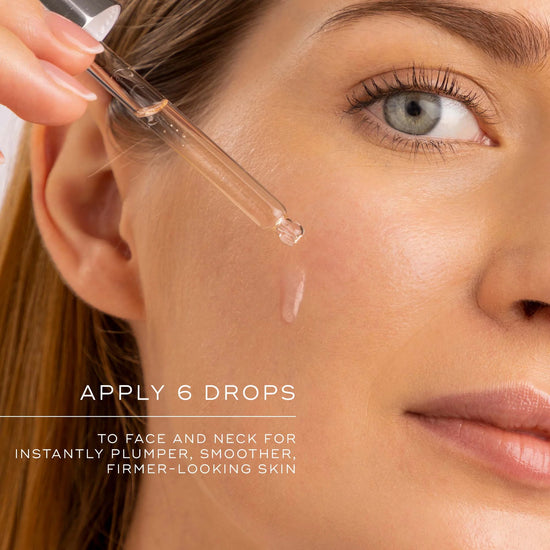 APPLY 6 DROPS

TO FACE AND NECK FOR INSTANTLY PLUMPER, SMOOTHER, FIRMER-LOOKING SKIN