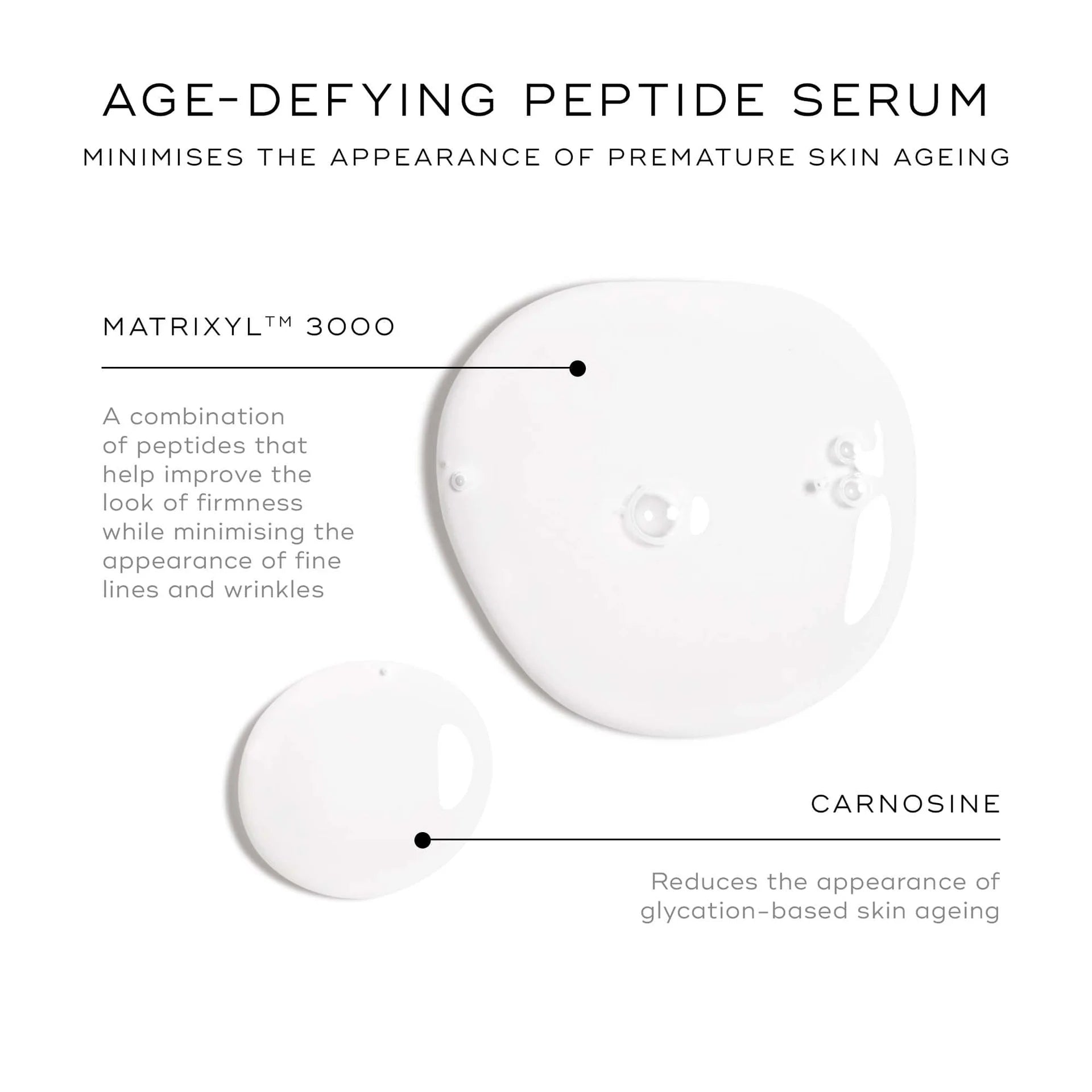 AGE-DEFYING PEPTIDE SERUM

MINIMISES THE APPEARANCE OF PREMATURE SKIN AGEING

MATRIXYL™ 3000

A combination of peptides that help improve the look of firmness while minimising the appearance of fine lines and wrinkles

CARNOSINE

Reduces the appearance of glycation-based skin ageing