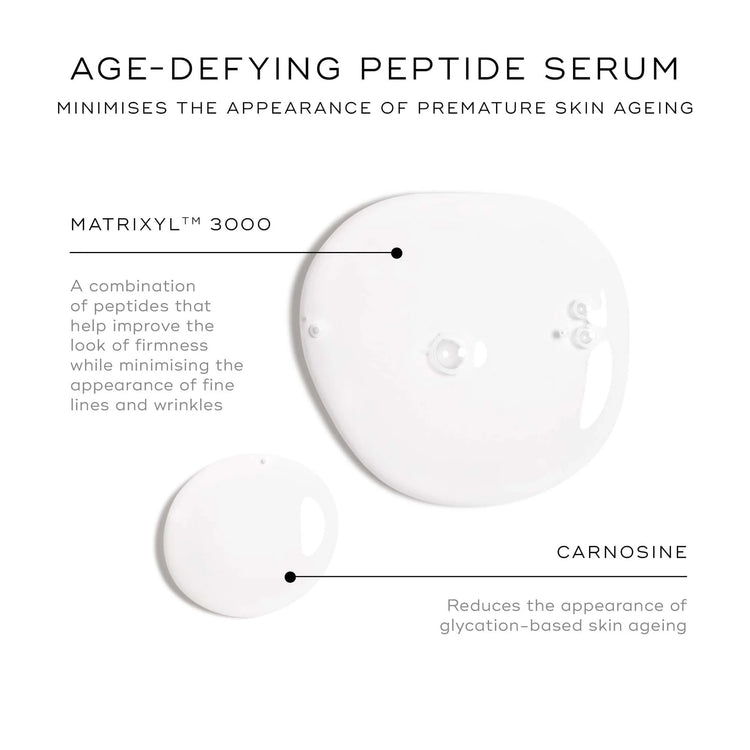 AGE-DEFYING PEPTIDE SERUM

MINIMISES THE APPEARANCE OF PREMATURE SKIN AGEING

MATRIXYL™ 3000

A combination of peptides that help improve the look of firmness while minimising the appearance of fine lines and wrinkles

CARNOSINE

Reduces the appearance of glycation-based skin ageing